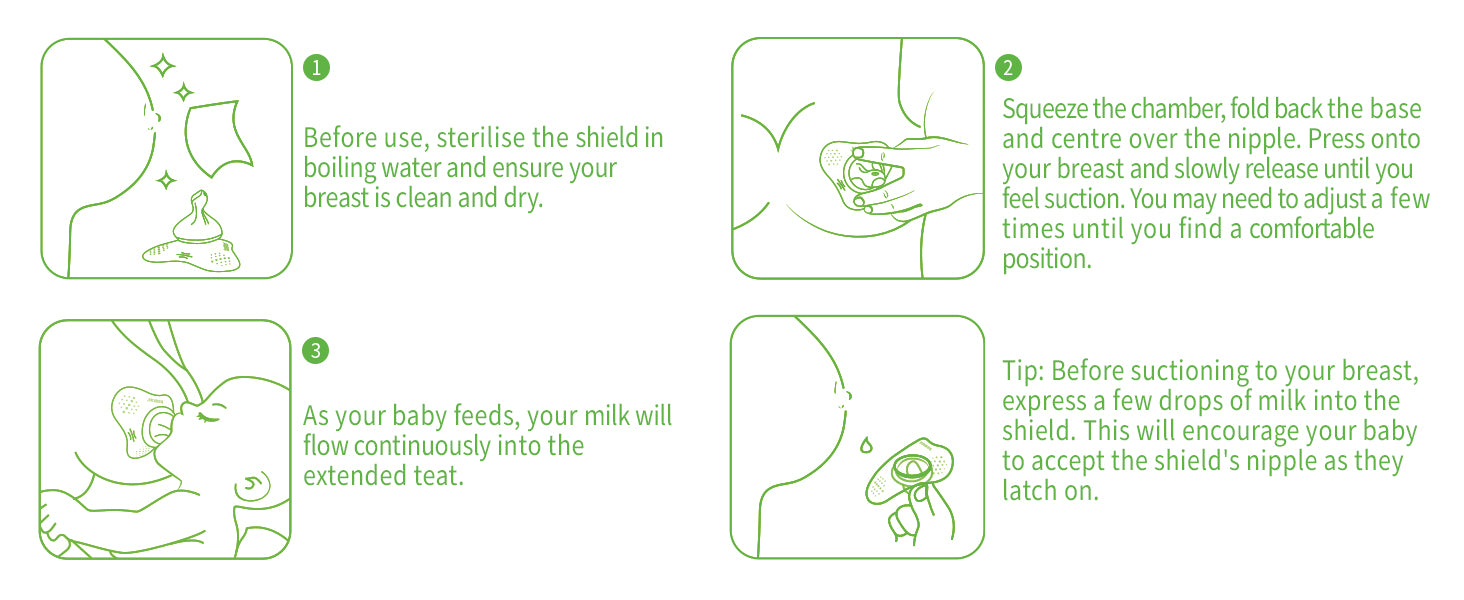 1

Before use, sterilise the shield in boiling water and ensure your breast is clean and dry.

2

Squeeze the chamber, fold back the base and centre over the nipple. Press onto your breast and slowly release until you feel suction. You may need to adjust a few times until you find a comfortable position.

3

As your baby feeds, your milk will flow continuously into the extended teat.

Tip: Before suctioning to your breast, express a few drops of milk into the shield. This will encourage your baby to accept the shield's nipple as they latch on.