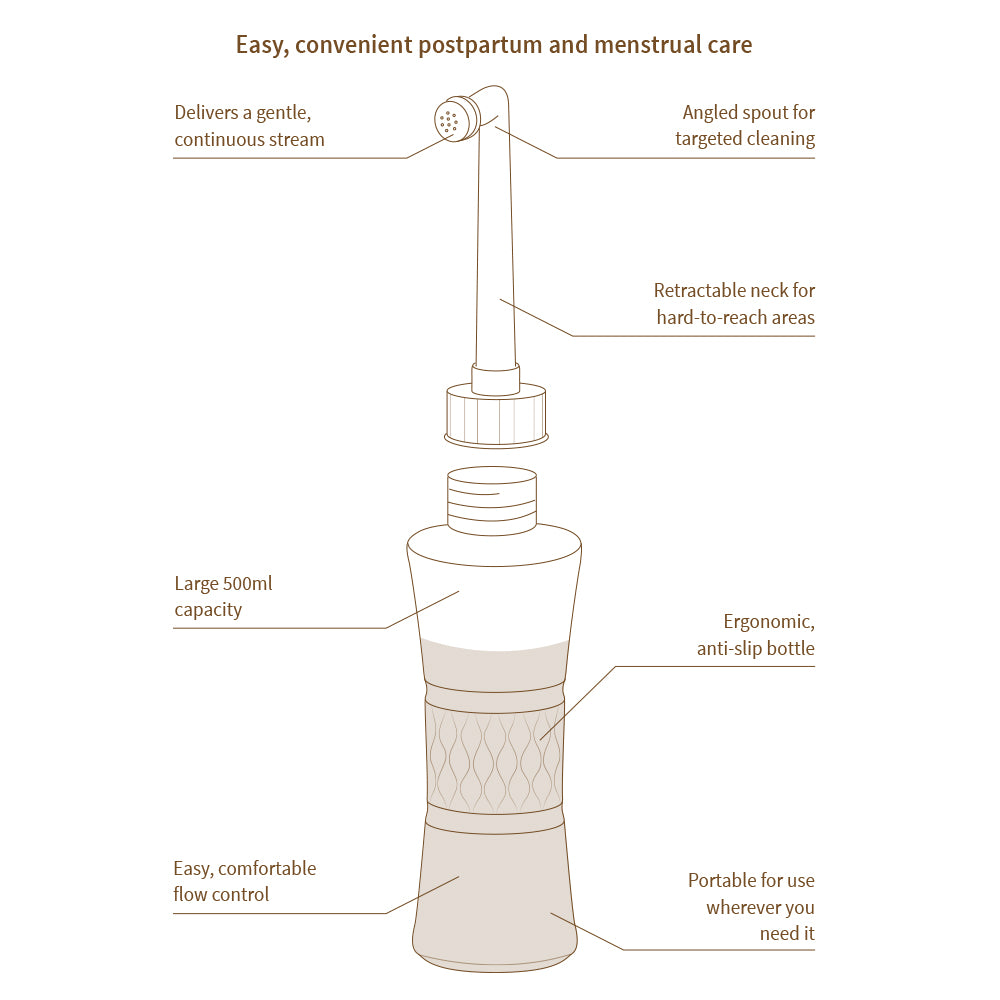 Easy, convenient postpartum and menstrual care

Delivers a gentle, continuous stream

Angled spout for targeted cleaning

Retractable neck for hard-to-reach areas

Large 500ml capacity

Ergonomic, anti-slip bottle

Easy, comfortable flow control

Portable for use wherever you need it