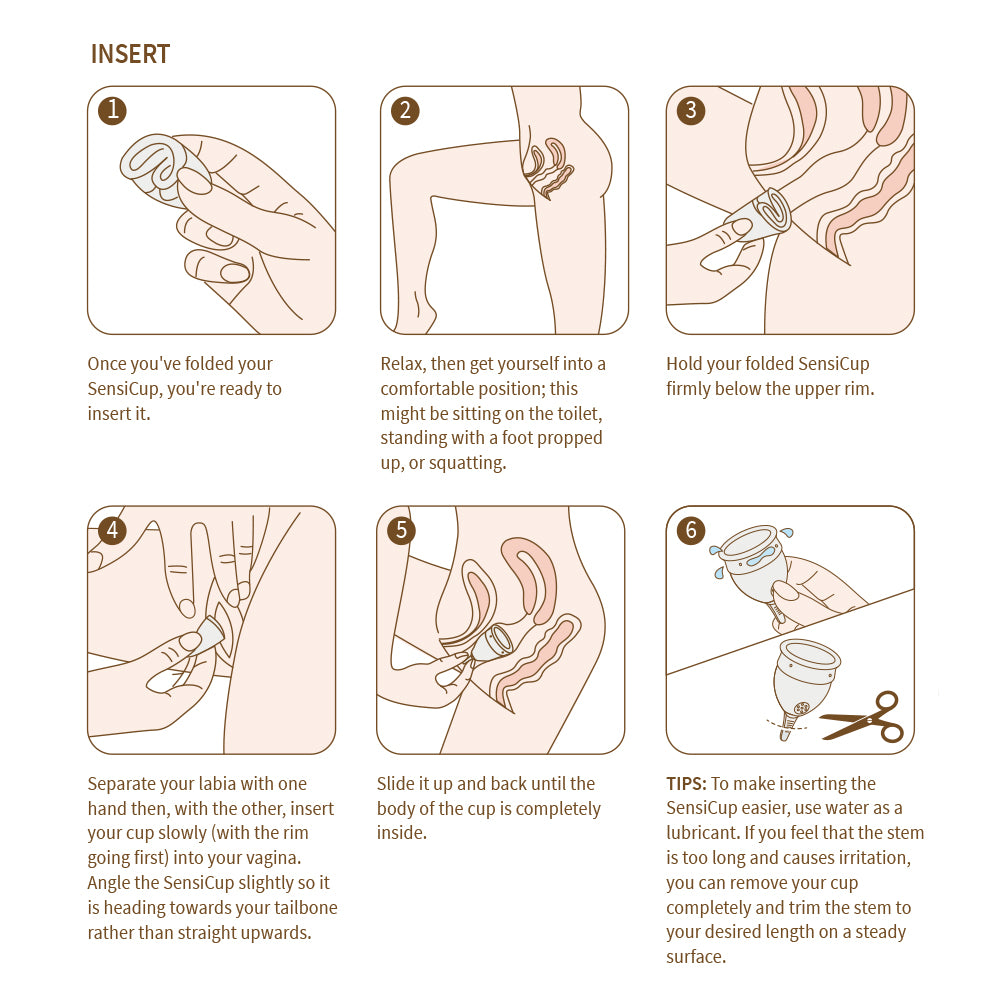 INSERT

1

Once you've folded your SensiCup, you're ready to insert it.

2

Relax, then get yourself into a comfortable position; this might be sitting on the toilet, standing with a foot propped up, or squatting.

3

Hold your folded SensiCup firmly below the upper rim.

4

Separate your labia with one hand then, with the other, insert your cup slowly (with the rim going first) into your vagina. Angle the SensiCup slightly so it is heading towards your tailbone rather than straight upwards.

5

Slide it up and back until the body of the cup is completely inside.

6

TIPS: To make inserting the SensiCup easier, use water as a lubricant. If you feel that the stem is too long and causes irritation, you can remove your cup completely and trim the stem to your desired length on a steady surface.