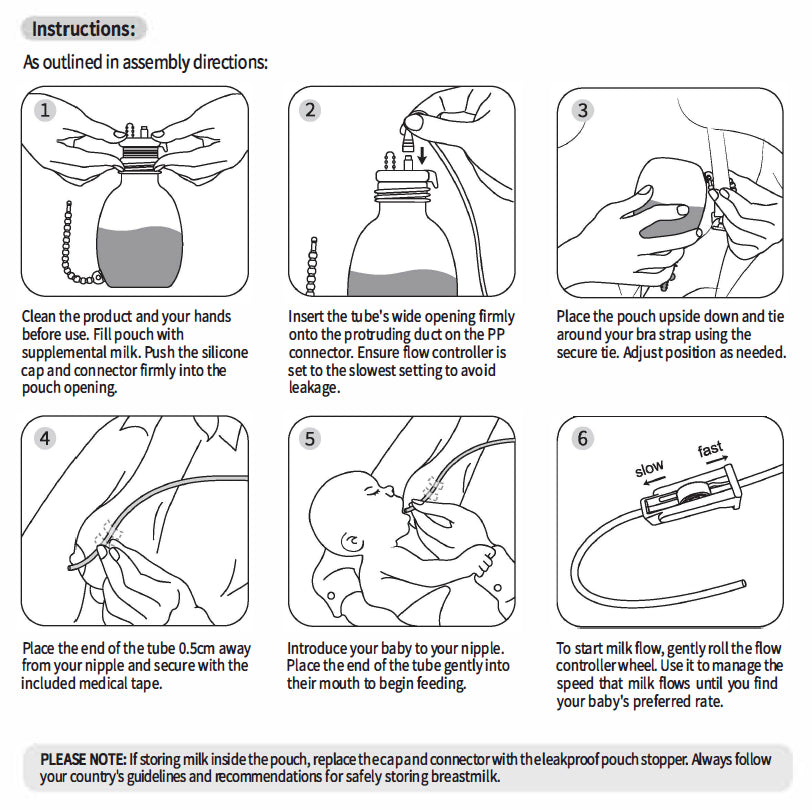 Instructions:

As outlined in assembly directions:

1

Clean the product and your hands before use. Fill pouch with supplemental milk. Push the silicone cap and connector firmly into the pouch opening.

2

Insert the tube's wide opening firmly onto the protruding duct on the PP connector. Ensure flow controller is set to the slowest setting to avoid leakage.

3

Place the pouch upside down and tie around your bra strap using the secure tie. Adjust position as needed.

4

Place the end of the tube 0.5cm away from your nipple and secure with the included medical tape.

5

Introduce your baby to your nipple. Place the end of the tube gently into their mouth to begin feeding.

6

slow

fast

To start milk flow, gently roll the flow controller wheel. Use it to manage the speed that milk flows until you find your baby's preferred rate.

PLEASE NOTE: If storing milk inside the pouch, replace the cap and connector with the leakproof pouch stopper. Always follow your country's guidelines and recommendations for safely storing breastmilk.