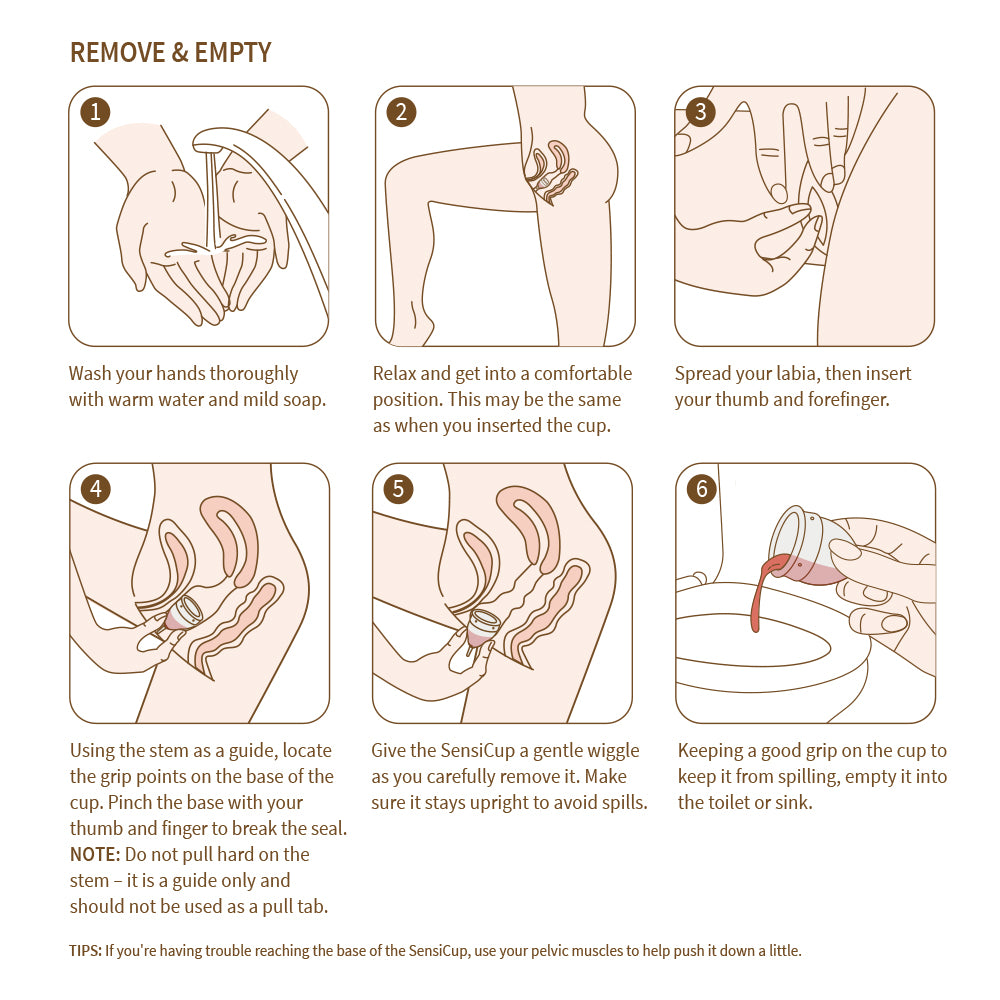 REMOVE & EMPTY

1

Wash your hands thoroughly with warm water and mild soap.

2

Relax and get into a comfortable position. This may be the same as when you inserted the cup.

3

Spread your labia, then insert your thumb and forefinger.

4

Using the stem as a guide, locate the grip points on the base of the cup. Pinch the base with your thumb and finger to break the seal. NOTE: Do not pull hard on the stem – it is a guide only and should not be used as a pull tab.

5

Give the SensiCup a gentle wiggle as you carefully remove it. Make sure it stays upright to avoid spills.

6

Keeping a good grip on the cup to keep it from spilling, empty it into the toilet or sink.

TIPS: If you're having trouble reaching the base of the SensiCup, use your pelvic muscles to help push it down a little.