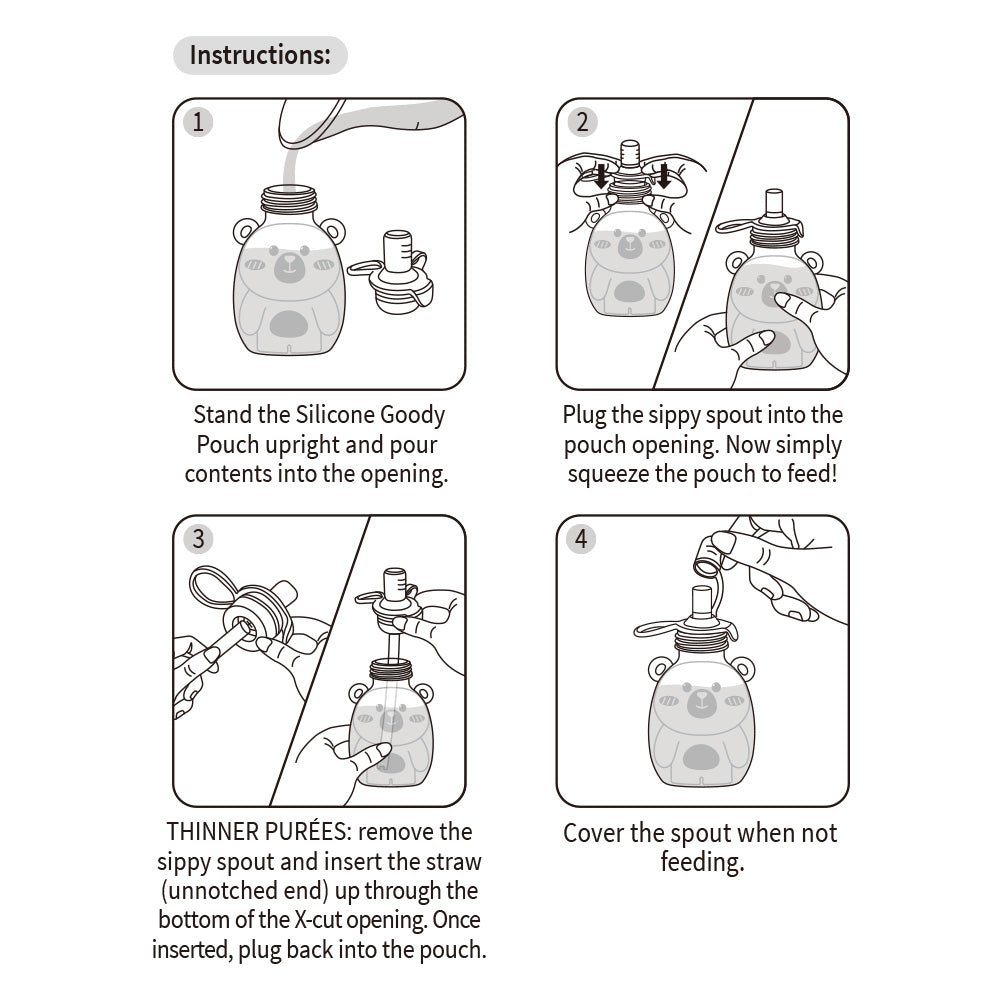 Instructions:

1

Stand the Silicone Goody Pouch upright and pour contents into the opening.

2

Plug the sippy spout into the pouch opening. Now simply squeeze the pouch to feed!

3

THINNER PURÉES: remove the sippy spout and insert the straw (unnotched end) up through the bottom of the X-cut opening. Once inserted, plug back into the pouch.

4

Cover the spout when not feeding.