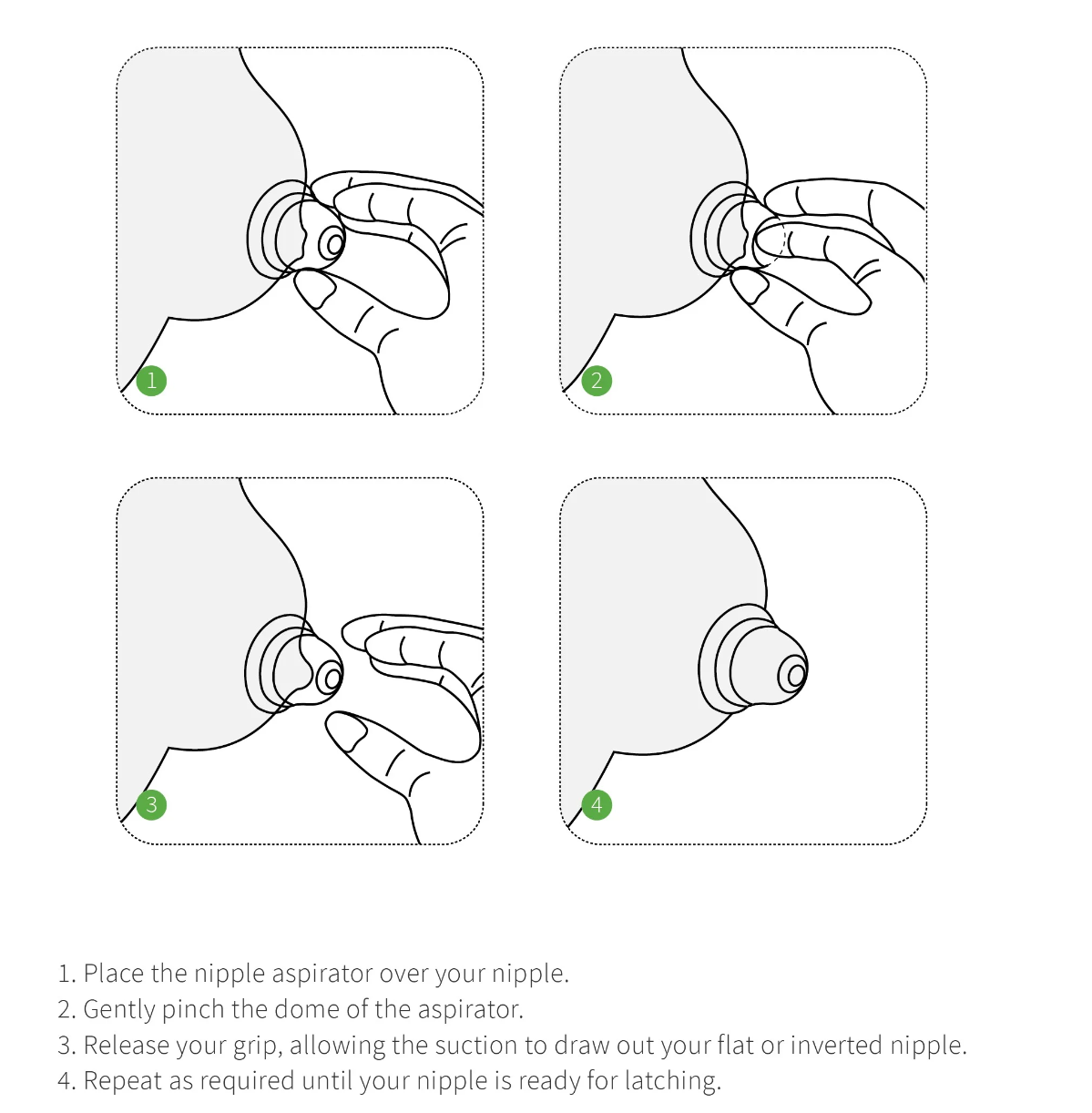 1

2

3

4

1. Place the nipple aspirator over your nipple.
2. Gently pinch the dome of the aspirator.
3. Release your grip, allowing the suction to draw out your flat or inverted nipple.
4. Repeat as required until your nipple is ready for latching.